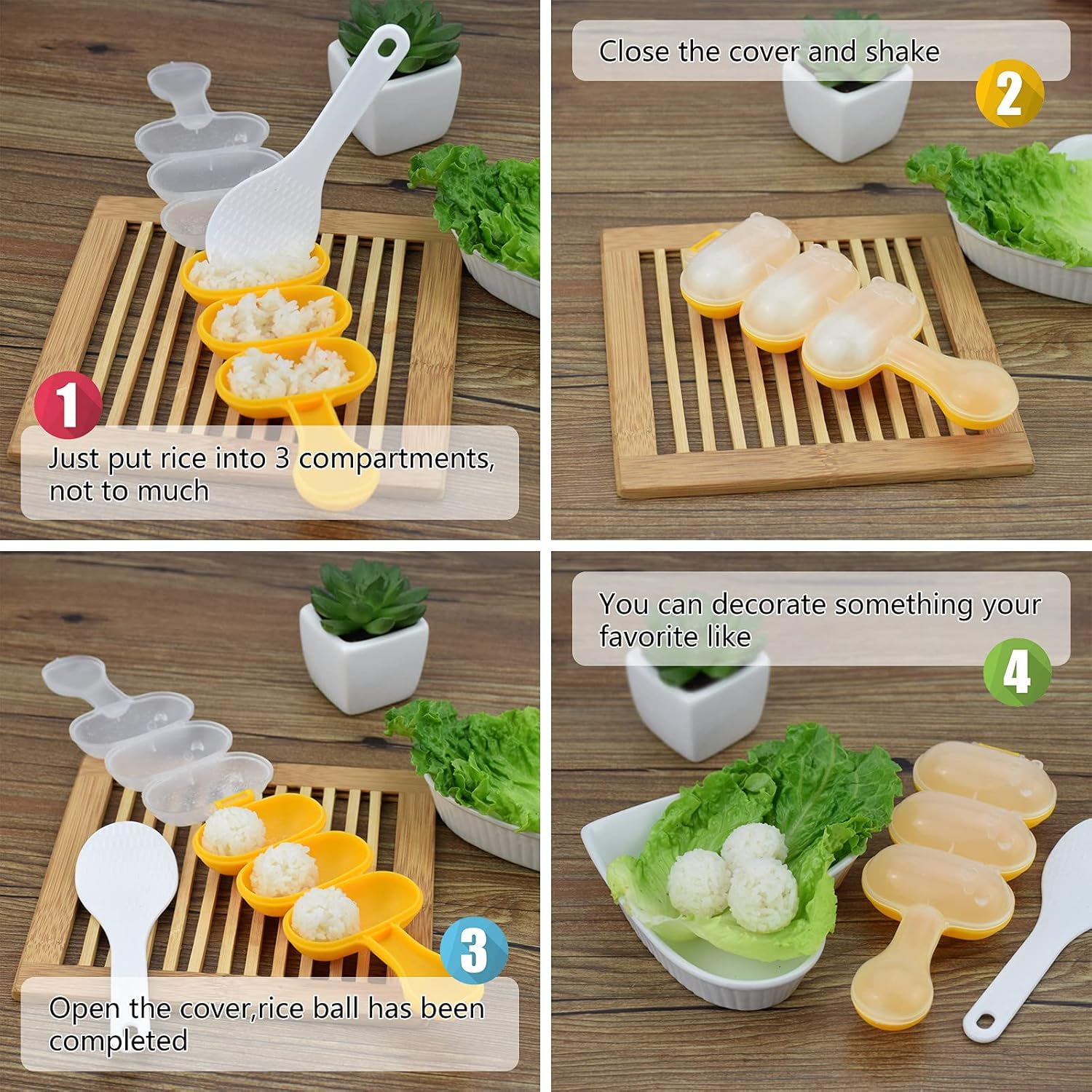 1
Just put rice into 3 compartments, not to much

Close the cover and shake
2

3
Open the cover,rice ball has been completed

You can decorate something your favorite like
4