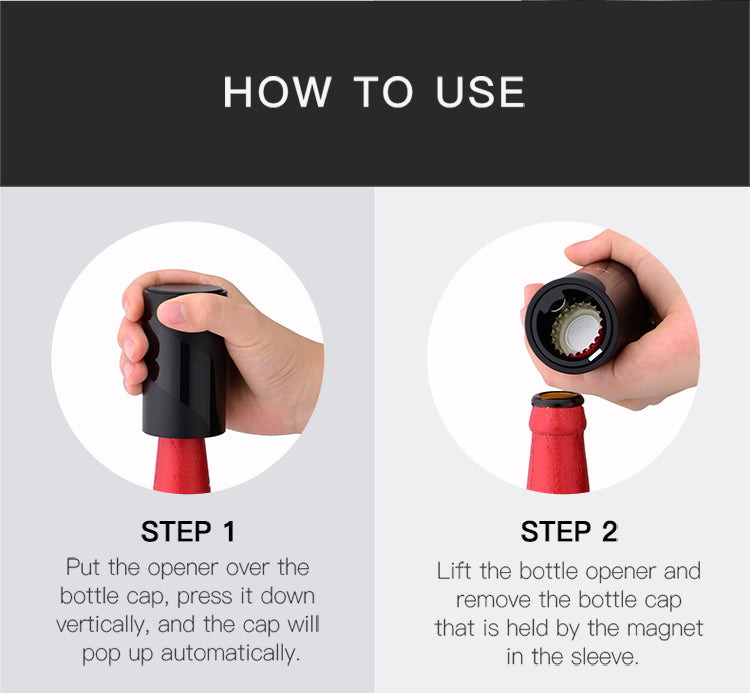 HOW TO USE

STEP 1
Put the opener over the bottle cap, press it down vertically, and the cap will pop up automatically.

STEP 2
Lift the bottle opener and remove the bottle cap that is held by the magnet in the sleeve.